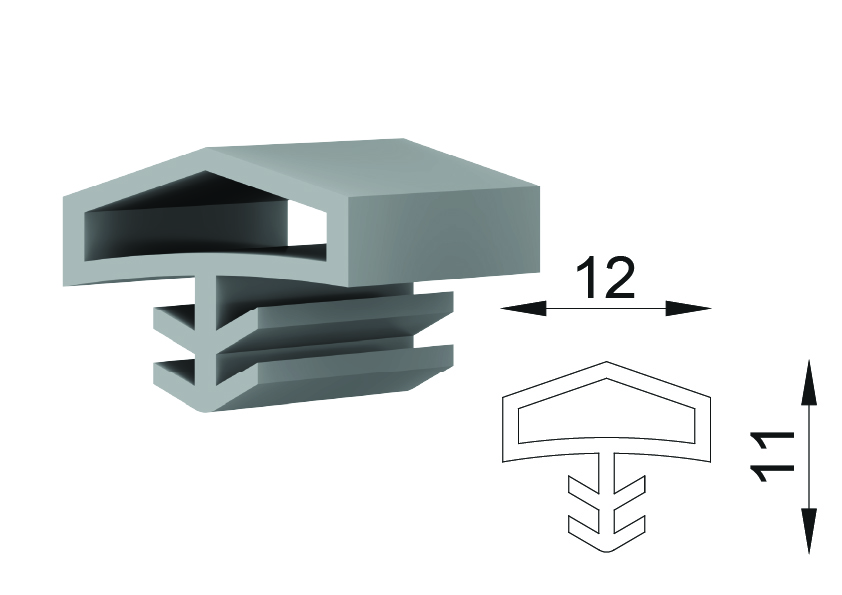 12

11