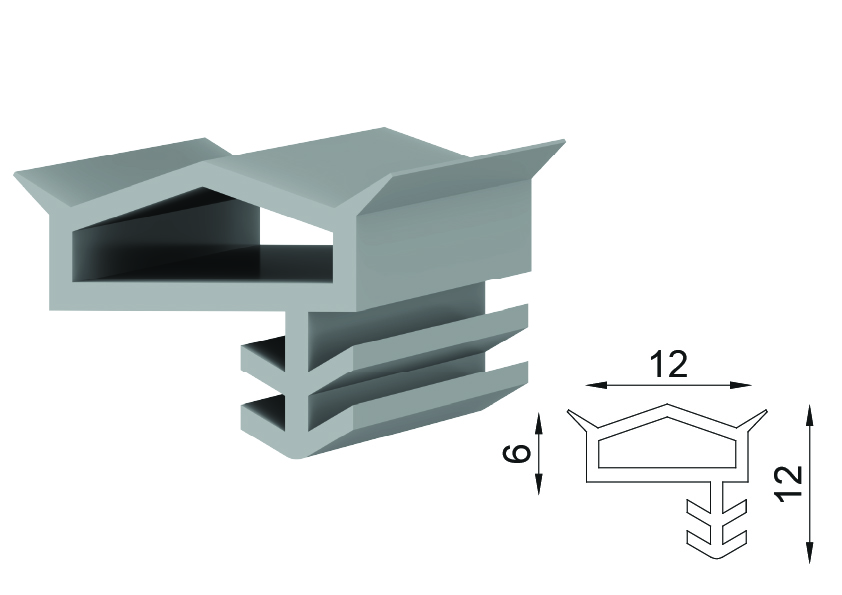 12
6
12