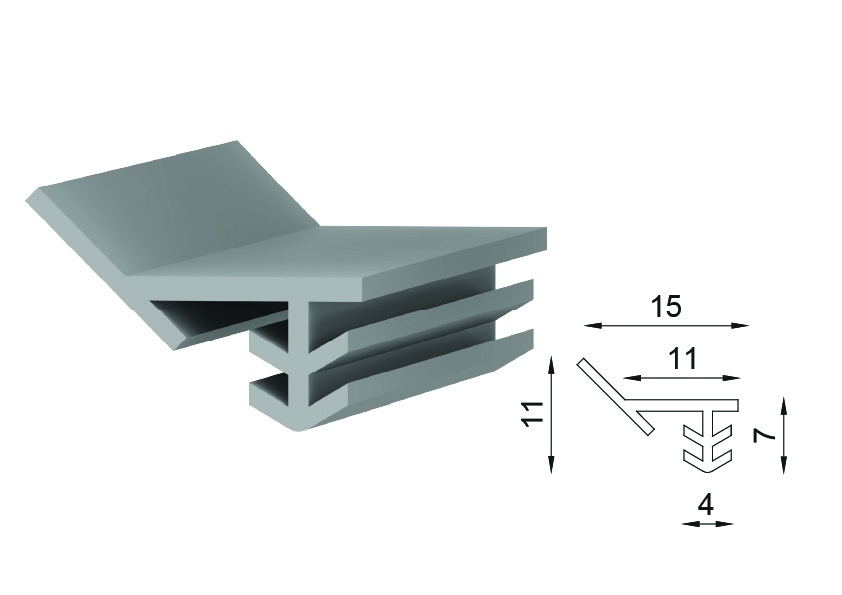 15
11
11
7
4